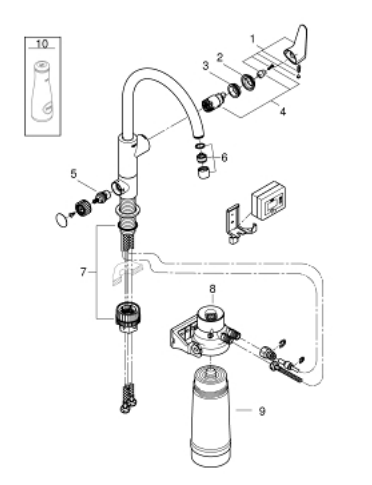 10

1

2

3

4

6

5

7

8

9