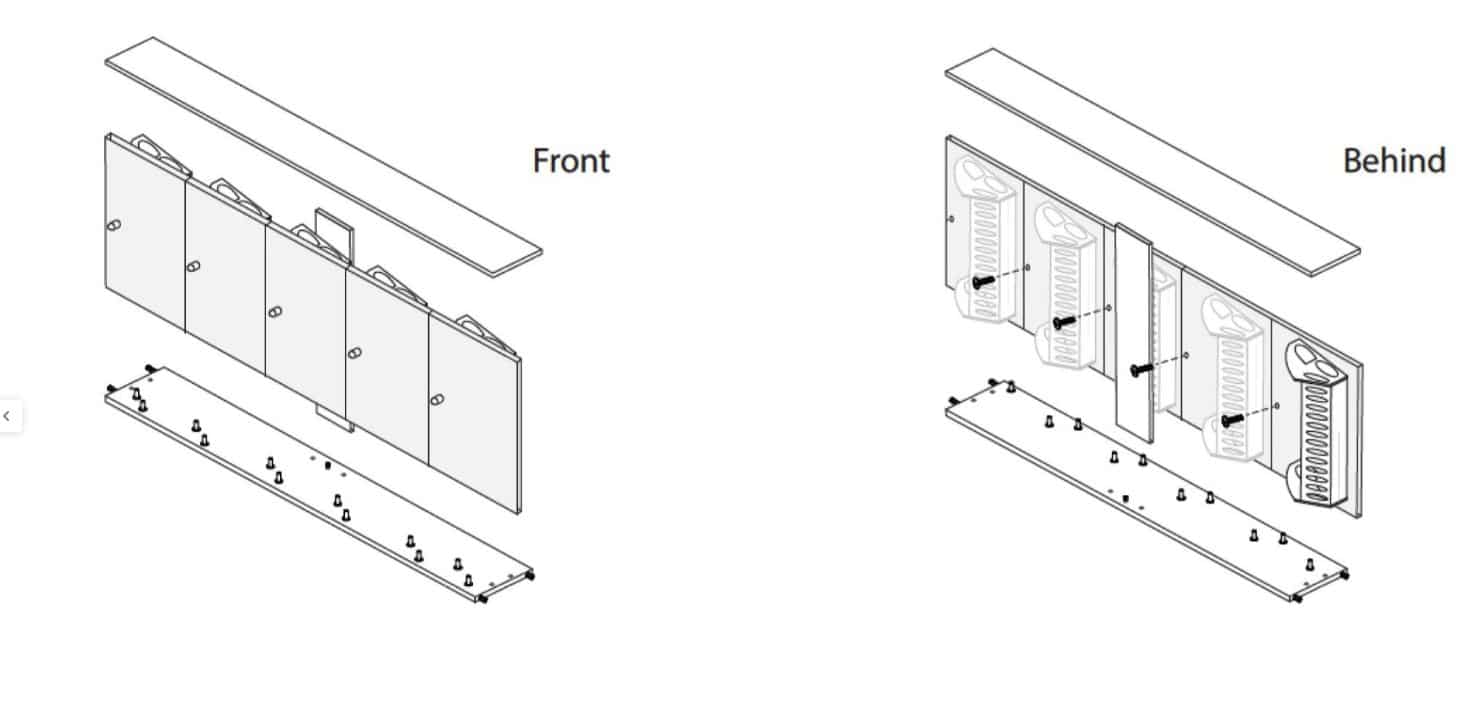 Front

Behind

‹