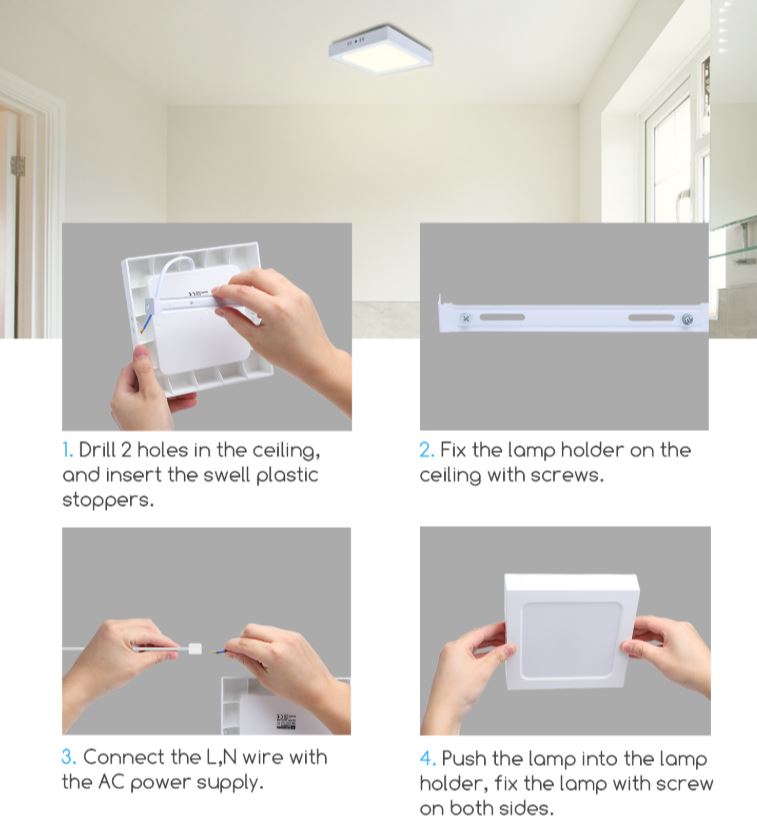 1. Drill 2 holes in the ceiling, and insert the swell plastic stoppers.

2. Fix the lamp holder on the ceiling with screws.

3. Connect the L,N wire with the AC power supply.

4. Push the lamp into the lamp holder, fix the lamp with screw on both sides.